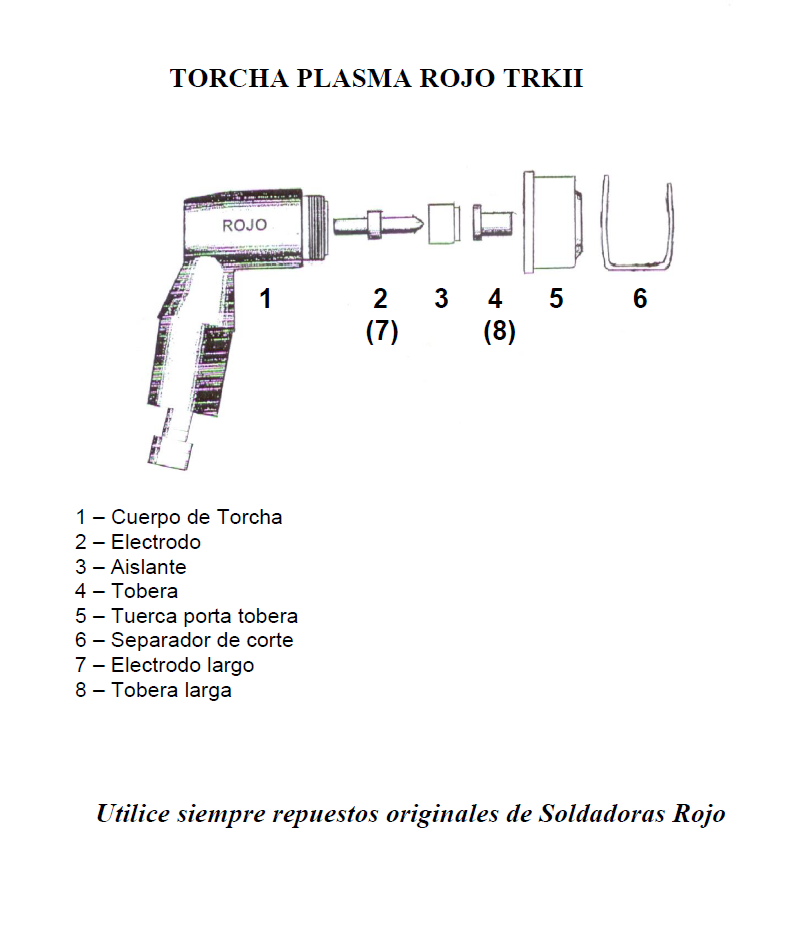 TORCHA PLASMA ROJO TRKII

ROJO

1

2
(7)

3

4
(8)

5

6

1 – Cuerpo de Torcha
2 – Electrodo
3 – Aislante
4 – Tobera
5 – Tuerca porta tobera
6 – Separador de corte
7 – Electrodo largo
8 – Tobera larga

Utilice siempre repuestos originales de Soldadoras Rojo